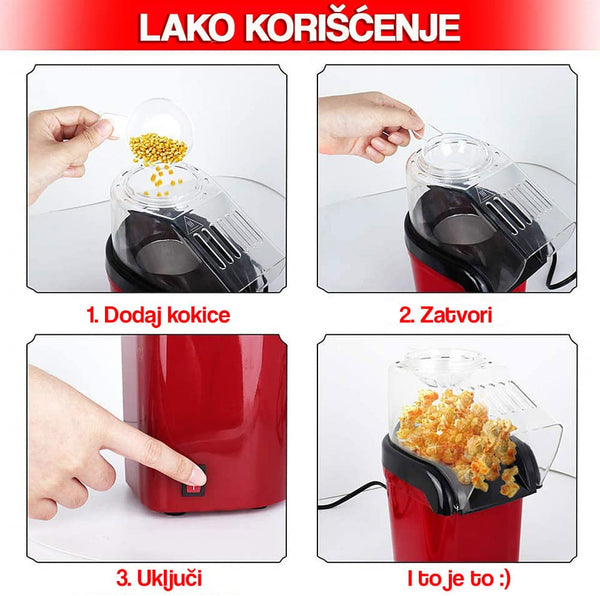 LAKO KORIŠĆENJE

1. Dodaj kokice

2. Zatvori

3. Uključi

I to je to :)