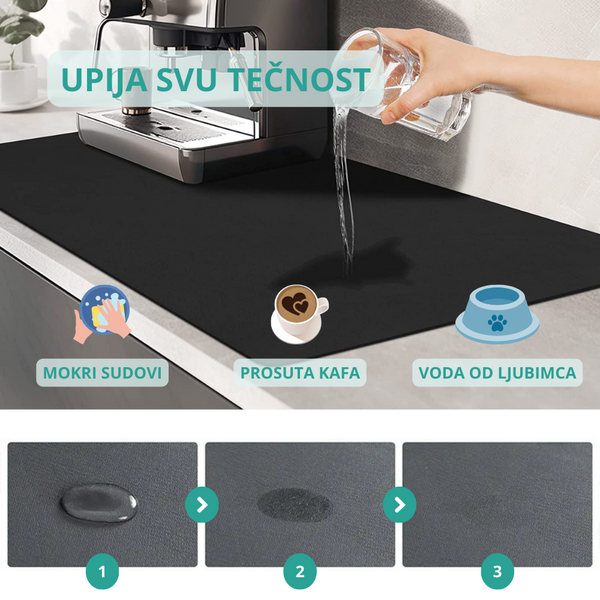 UPIJA SVU TEČNOST

MOKRI SUDOVI

PROSUTA KAFA

VODA OD LJUBIMCA

1

2

3