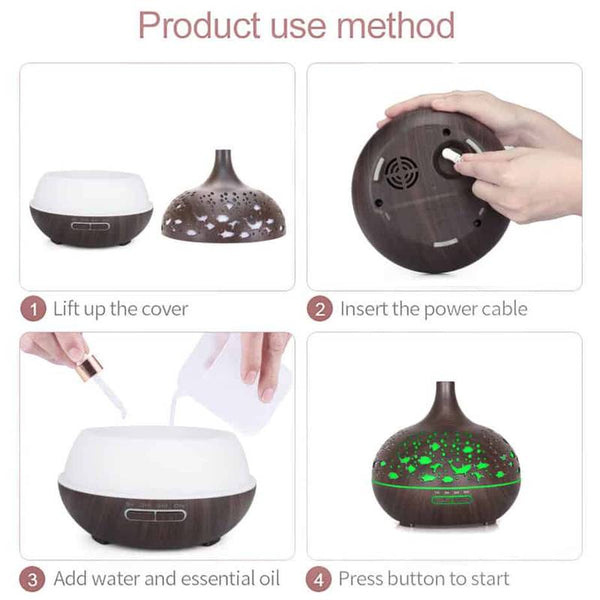 Product use method

1 Lift up the cover

2 Insert the power cable

3 Add water and essential oil

4 Press button to start