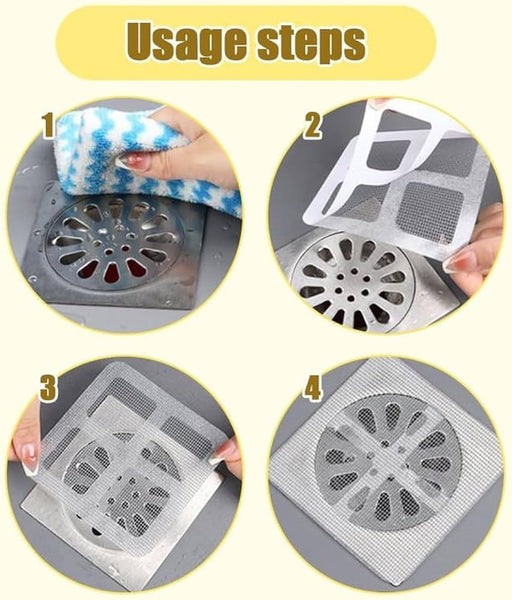 Usage steps

1

2

3

4