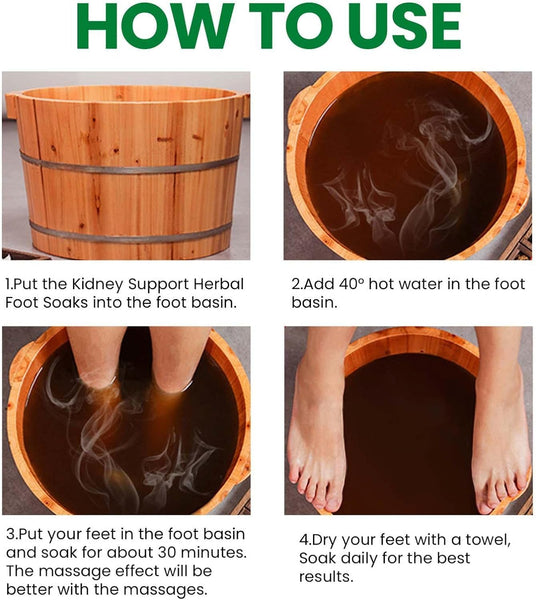 HOW TO USE

1.Put the Kidney Support Herbal Foot Soaks into the foot basin.

2.Add 40° hot water in the foot basin.

3.Put your feet in the foot basin and soak for about 30 minutes. The massage effect will be better with the massages.

4.Dry your feet with a towel, Soak daily for the best results.