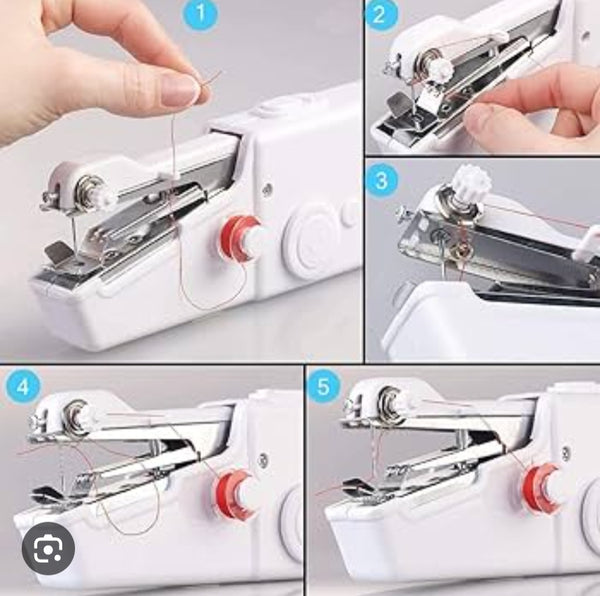 1
2
3
4
5