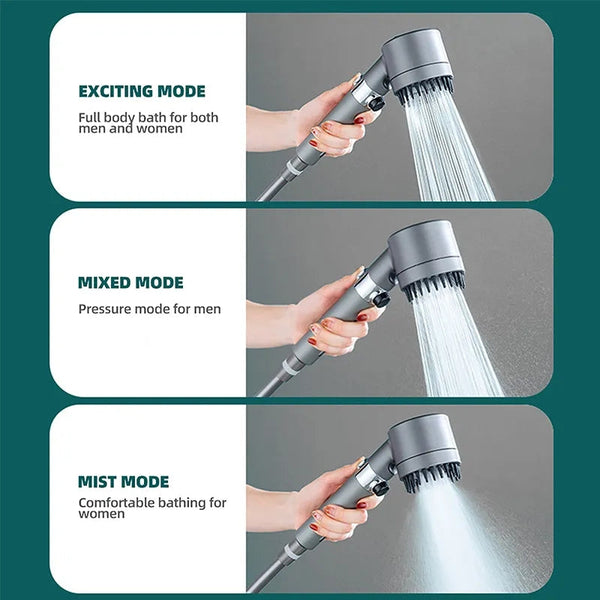 EXCITING MODE

Full body bath for both men and women

MIXED MODE

Pressure mode for men

MIST MODE

Comfortable bathing for women