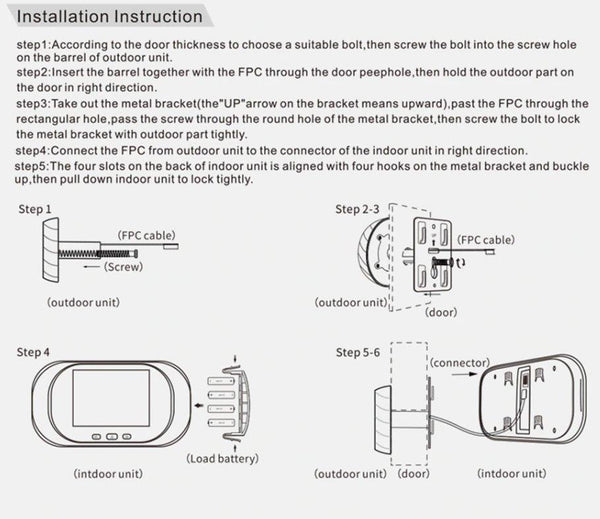 Installation Instruction

step1:According to the door thickness to choose a suitable bolt,then screw the bolt into the screw hole on the barrel of outdoor unit.
step2:Insert the barrel together with the FPC through the door peephole,then hold the outdoor part on the door in right direction.
step3:Take out the metal bracket(the"UP"arrow on the bracket means upward),past the FPC through the rectangular hole,pass the screw through the round hole of the metal bracket,then screw the bolt to lock the metal bracket with outdoor part tightly.
step4:Connect the FPC from outdoor unit to the connector of the indoor unit in right direction.
step5:The four slots on the back of indoor unit is aligned with four hooks on the metal bracket and buckle up,then pull down indoor unit to lock tightly.

Step 1
(FPC cable)
(Screw)
(outdoor unit)

Step 2-3
UP
(FPC cable)
(outdoor unit)
(door)

Step 4
(Load battery)
(intdoor unit)

Step 5-6
(connector)
(outdoor unit)
(door)
(intdoor unit)