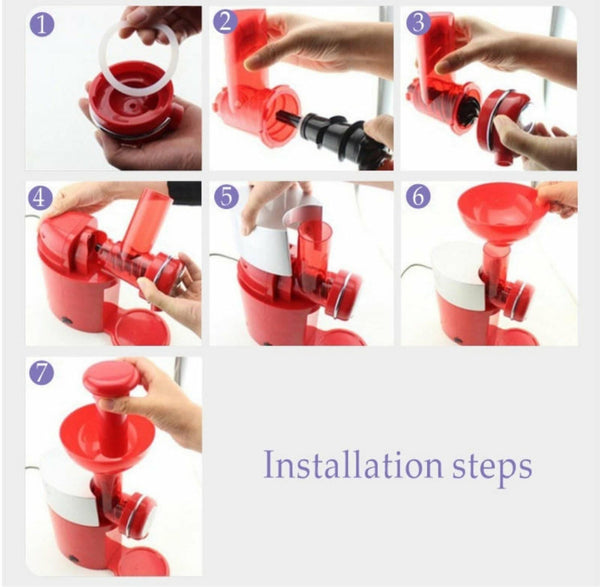 1

2

3

4

5

6

7

Installation steps