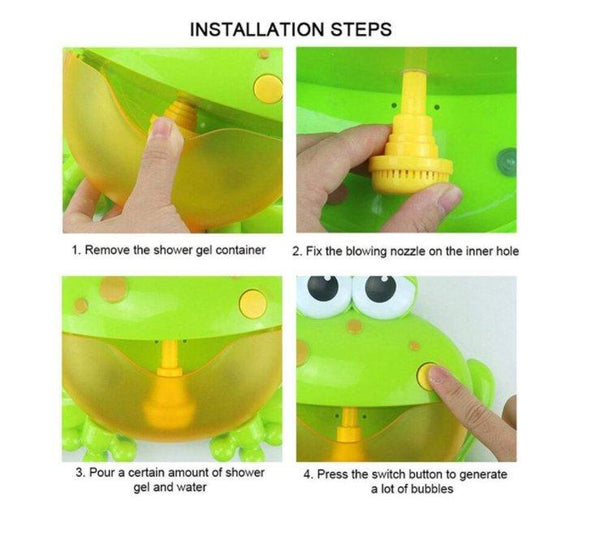 INSTALLATION STEPS

1. Remove the shower gel container

2. Fix the blowing nozzle on the inner hole

3. Pour a certain amount of shower gel and water

4. Press the switch button to generate a lot of bubbles