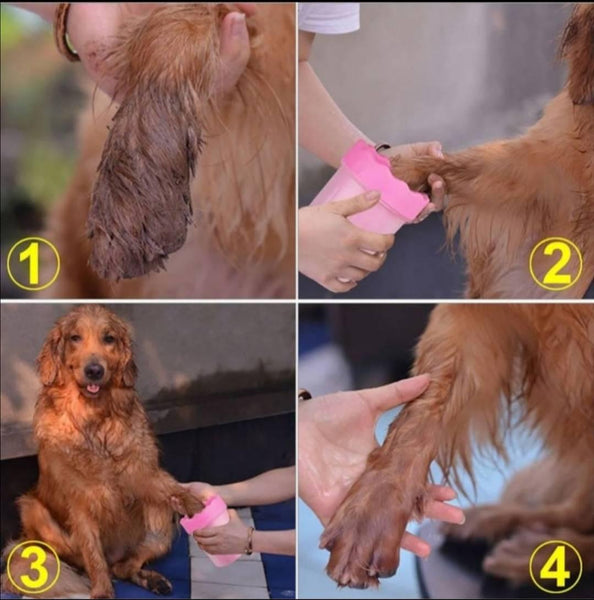 1
2
3
4