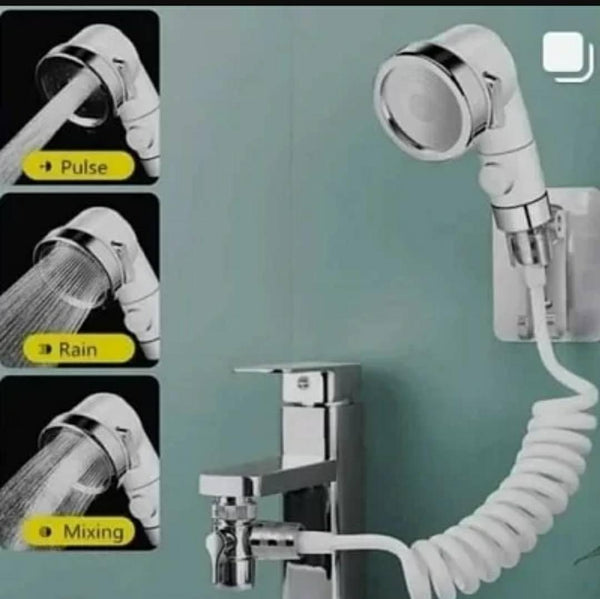 Pulse

Rain

Mixing