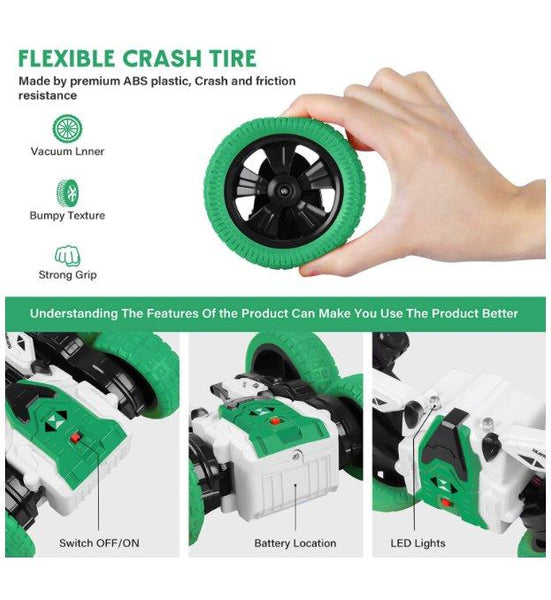 FLEXIBLE CRASH TIRE

Made by premium ABS plastic, Crash and friction resistance

Vacuum Lnner

Bumpy Texture

Strong Grip

Understanding The Features Of the Product Can Make You Use The Product Better

Switch OFF/ON

Battery Location

LED Lights