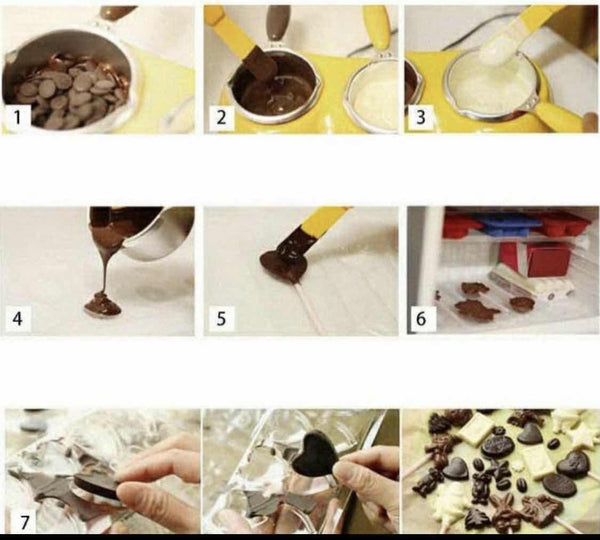 1
2
3
4
5
6
7