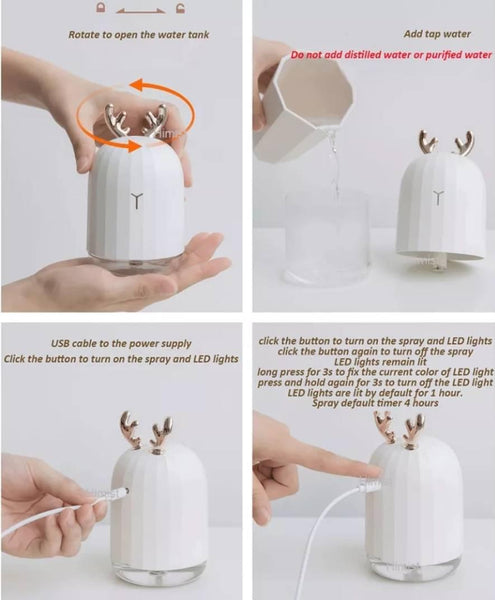 Rotate to open the water tank

Add tap water

Do not add distilled water or purified water

USB cable to the power supply
Click the button to turn on the spray and LED lights

click the button to turn on the spray and LED lights
click the button again to turn off the spray
LED lights remain lit
long press for 3s to fix the current color of LED light
press and hold again for 3s to turn off the LED light
LED lights are lit by default for 1 hour.
Spray default timer 4 hours