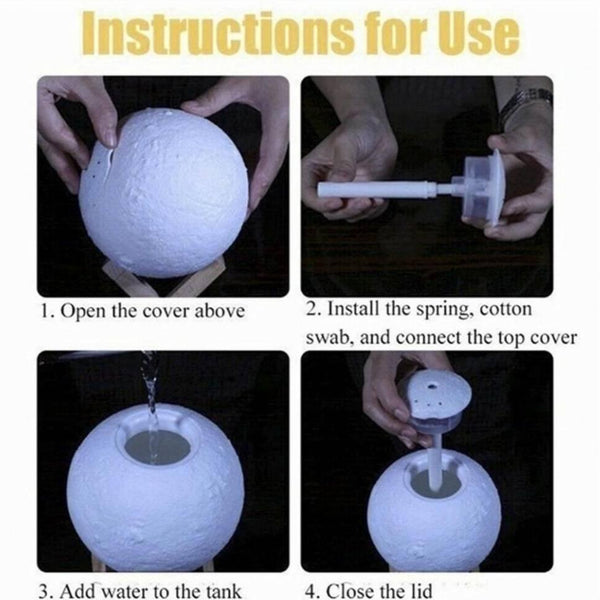 Instructions for Use

1. Open the cover above

2. Install the spring, cotton swab, and connect the top cover

3. Add water to the tank

4. Close the lid