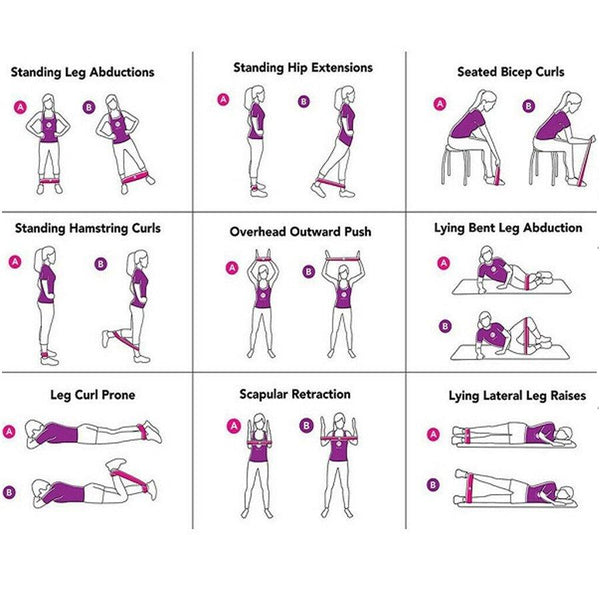 Standing Leg Abductions

A B

Standing Hip Extensions

A B

Seated Bicep Curls

A B

Standing Hamstring Curls

A B

Overhead Outward Push

A B

Lying Bent Leg Abduction

A

B

Leg Curl Prone

A

B

Scapular Retraction

A B

Lying Lateral Leg Raises

A

B