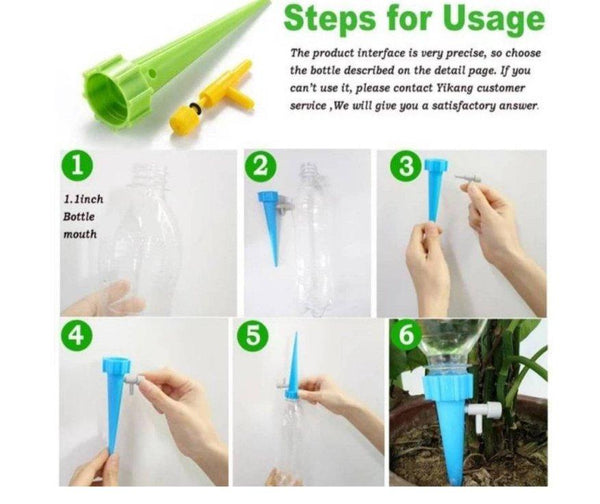 Steps for Usage

The product interface is very precise, so choose the bottle described on the detail page. If you can't use it, please contact Yikang customer service ,We will give you a satisfactory answer.

1

1.1inch Bottle mouth

2

3

4

5

6