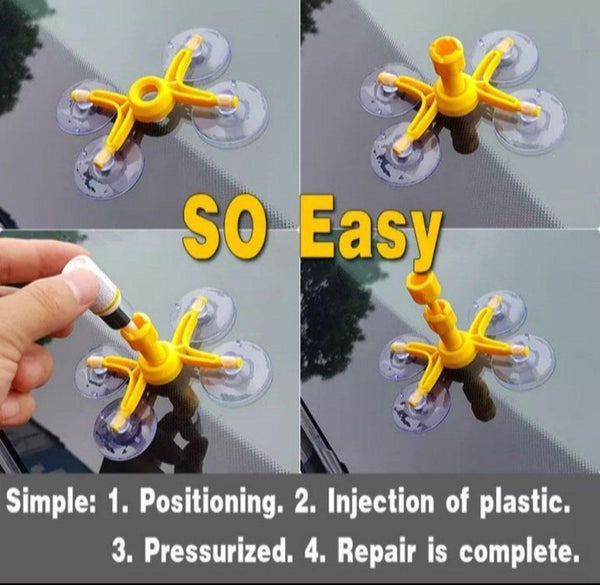 SO Easy

Simple: 1. Positioning. 2. Injection of plastic. 3. Pressurized. 4. Repair is complete.