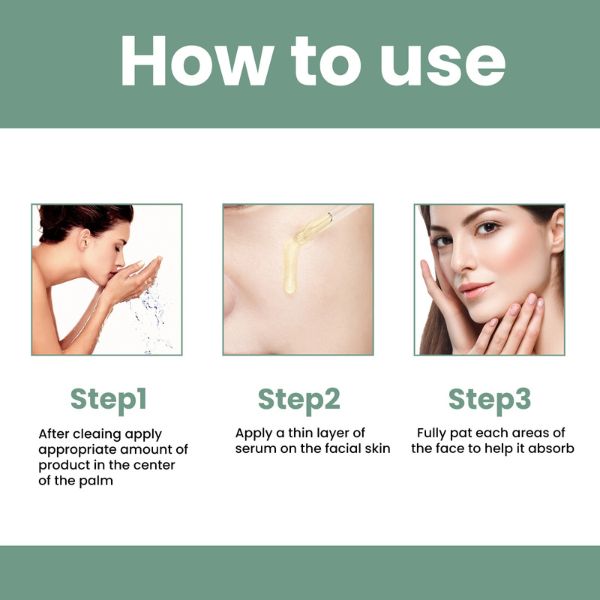 How to use

Step1

After cleaing apply appropriate amount of product in the center of the palm

Step2

Apply a thin layer of serum on the facial skin

Step3

Fully pat each areas of the face to help it absorb