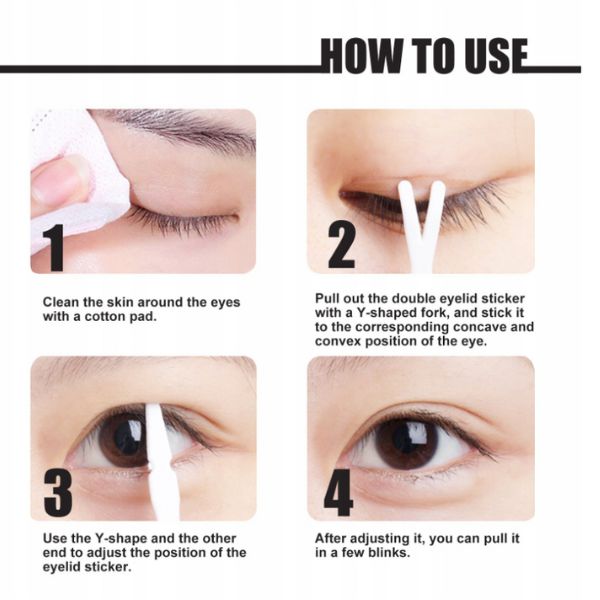 HOW TO USE

1

Clean the skin around the eyes with a cotton pad.

2

Pull out the double eyelid sticker with a Y-shaped fork, and stick it to the corresponding concave and convex position of the eye.

3

Use the Y-shape and the other end to adjust the position of the eyelid sticker.

4

After adjusting it, you can pull it in a few blinks.