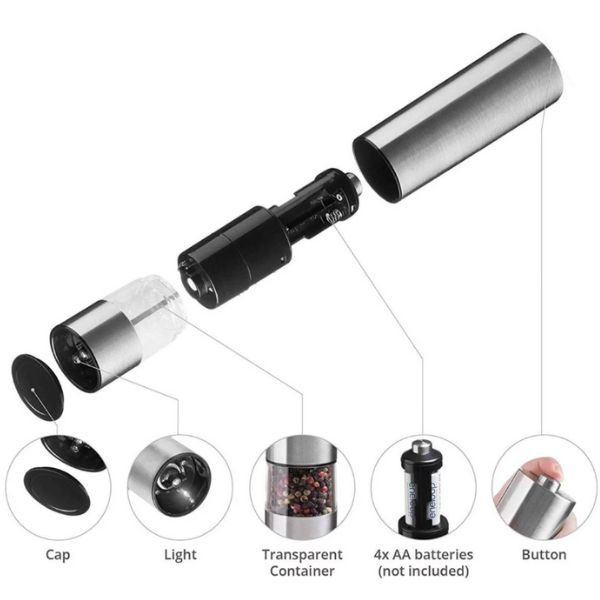 Cap

Light

Transparent Container

4x AA batteries (not included)

Button