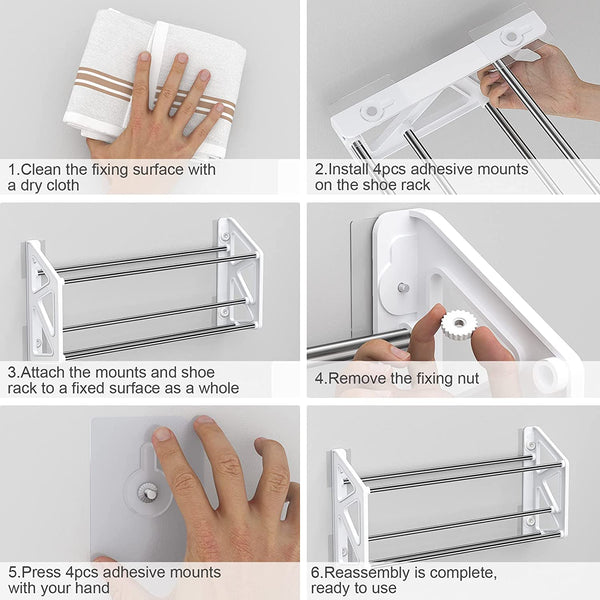 1.Clean the fixing surface with a dry cloth

2.Install 4pcs adhesive mounts on the shoe rack

3.Attach the mounts and shoe rack to a fixed surface as a whole

4.Remove the fixing nut

5.Press 4pcs adhesive mounts with your hand

6.Reassembly is complete, ready to use