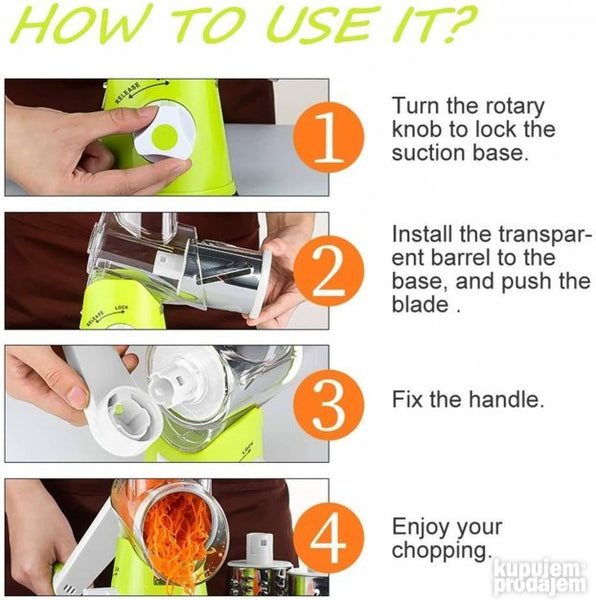 HOW TO USE IT?

RELEASE

1

Turn the rotary knob to lock the suction base.

RELEASE LOCK

2

Install the transparent barrel to the base, and push the blade .

LOCK

3

Fix the handle.

4

Enjoy your chopping.

kupujem prodajem