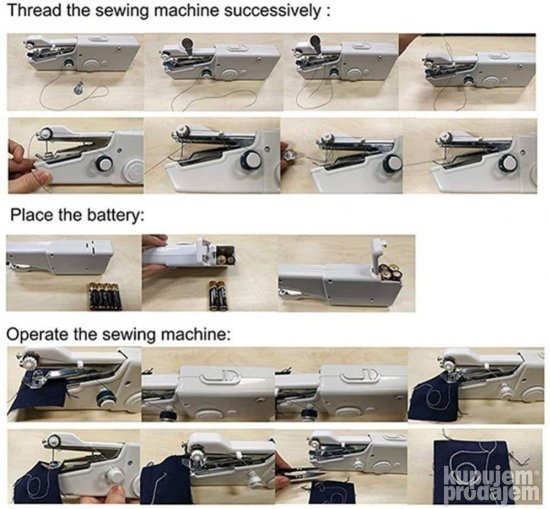 Thread the sewing machine successively :

Place the battery:

Operate the sewing machine:

kupujem prodajem