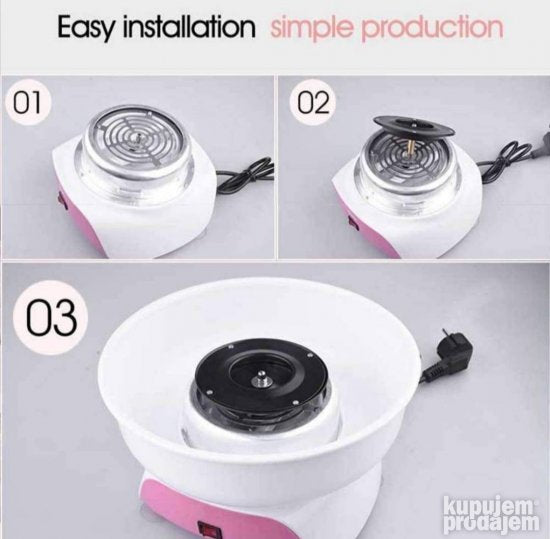 Easy installation simple production

01

02

03

kupujem prodajem