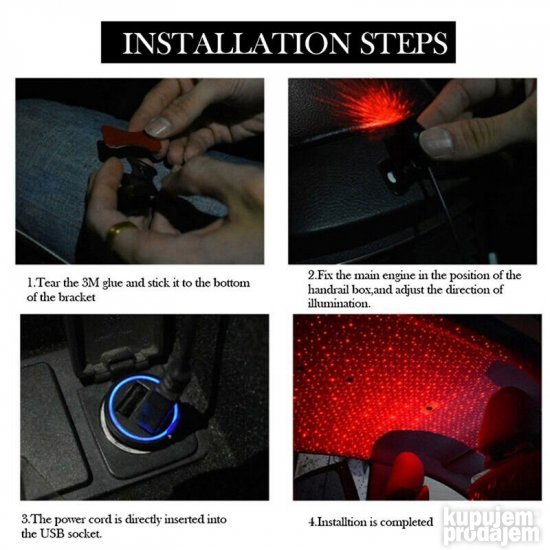 INSTALLATION STEPS

1.Tear the 3M glue and stick it to the bottom of the bracket

2.Fix the main engine in the position of the handrail box,and adjust the direction of illumination.

3.The power cord is directly inserted into the USB socket.

4.Installtion is completed

kupujem prodajem