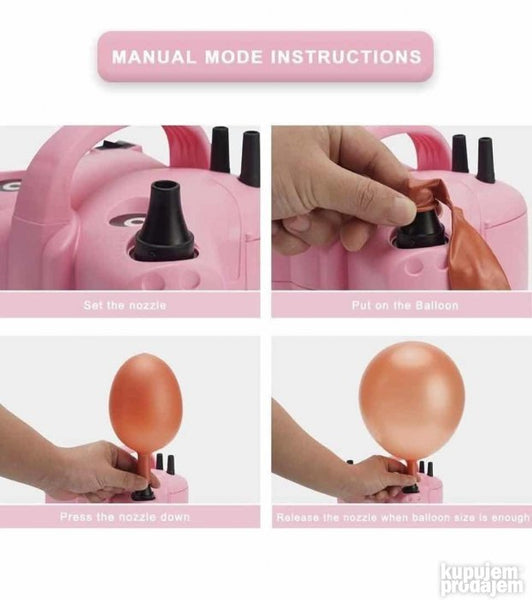 MANUAL MODE INSTRUCTIONS

Set the nozzle

Put on the Balloon

Press the nozzle down

Release the nozzle when balloon size is enough

kupujem prodajem