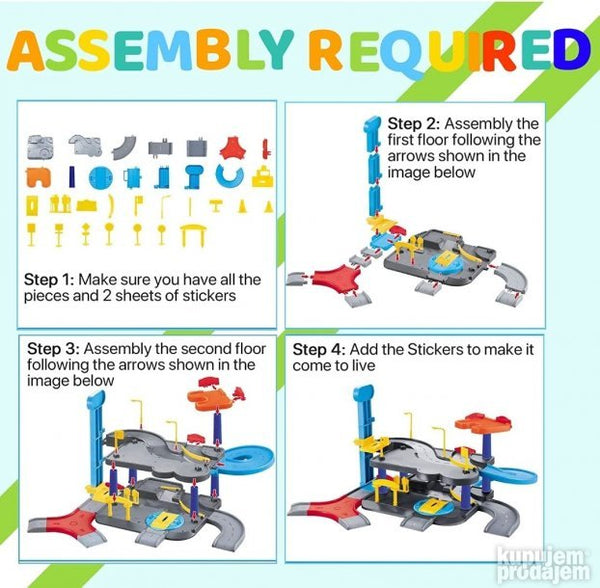 ASSEMBLY REQUIRED

Step 1: Make sure you have all the pieces and 2 sheets of stickers

Step 2: Assembly the first floor following the arrows shown in the image below

Step 3: Assembly the second floor following the arrows shown in the image below

Step 4: Add the Stickers to make it come to live

kupujem prodajem