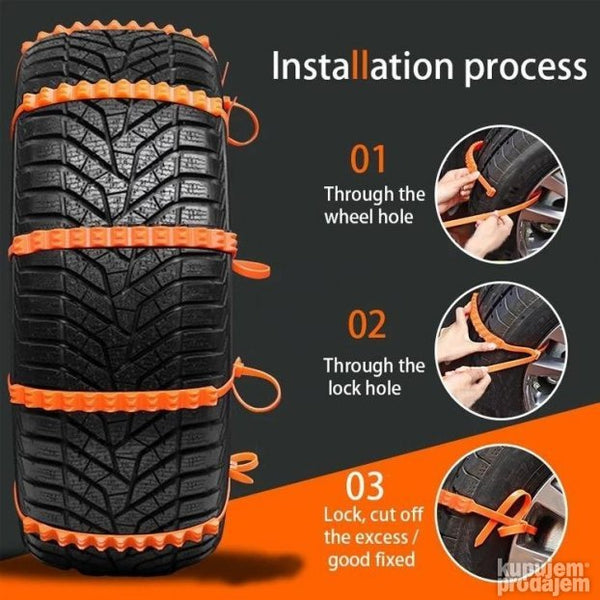 Installation process

01
Through the wheel hole

02
Through the lock hole

03
Lock, cut off the excess / good fixed

kupujem prodajem