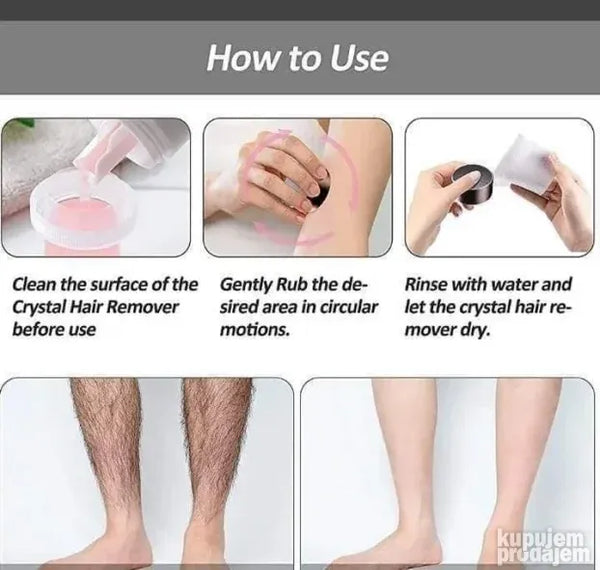 How to Use

Clean the surface of the Crystal Hair Remover before use

Gently Rub the desired area in circular motions.

Rinse with water and let the crystal hair remover dry.

kupujem prodajem