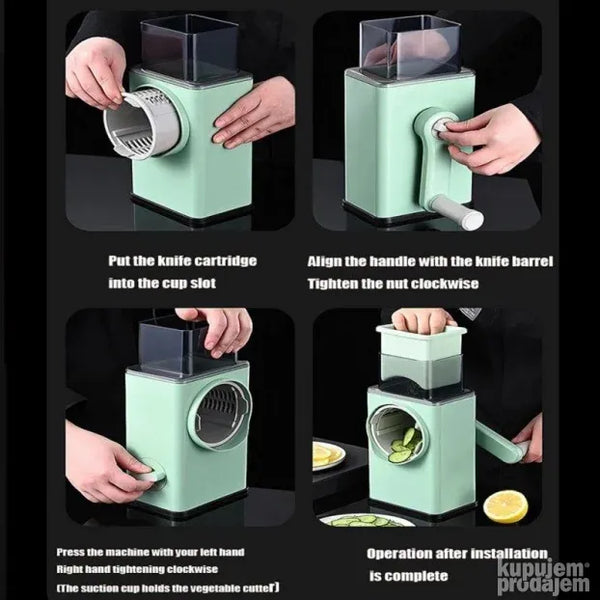 Put the knife cartridge into the cup slot

Align the handle with the knife barrel
Tighten the nut clockwise

Press the machine with your left hand
Right hand tightening clockwise
(The suction cup holds the vegetable cutter)

Operation after installation is complete

kupujem prodajem