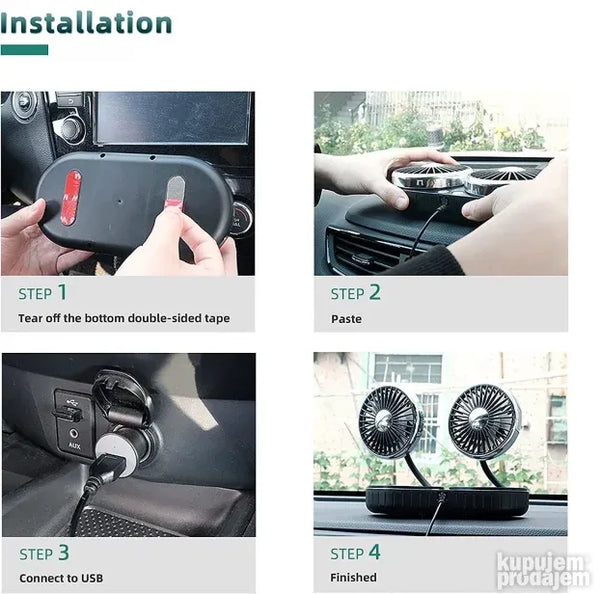 Installation

STEP 1
Tear off the bottom double-sided tape

STEP 2
Paste

AUX

STEP 3
Connect to USB

STEP 4
Finished

kupujem prodajem