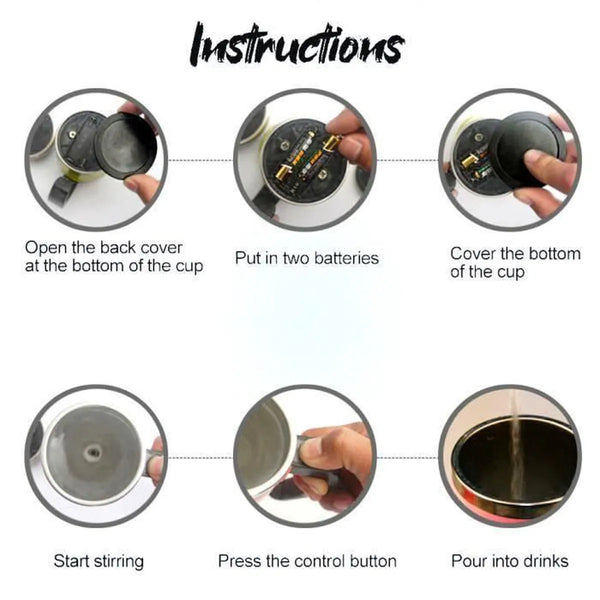 Instructions

Open the back cover at the bottom of the cup

Put in two batteries

Cover the bottom of the cup

Start stirring

Press the control button

Pour into drinks