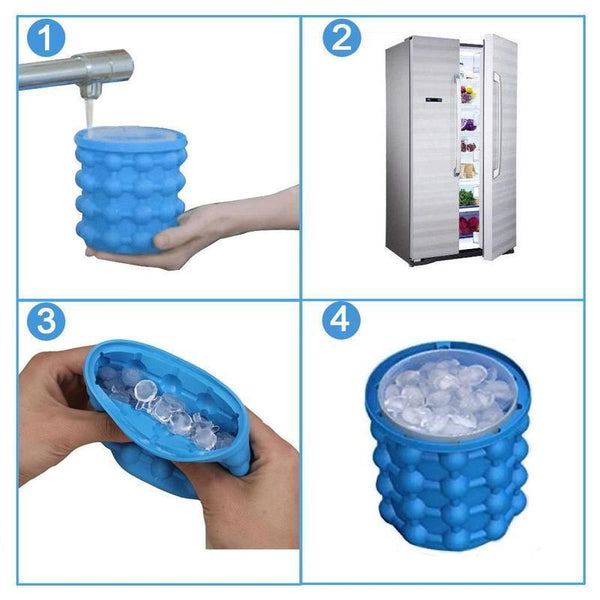 1
2
3
4